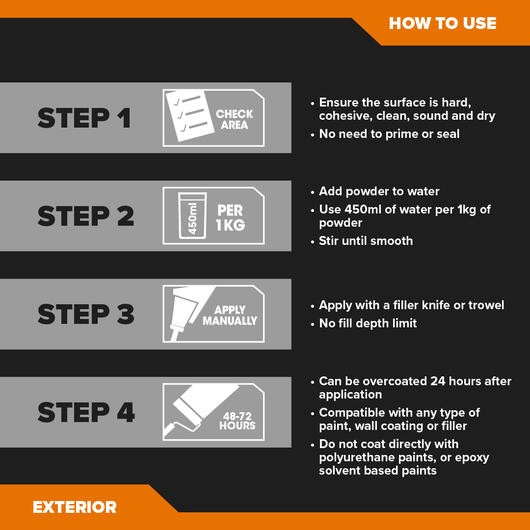 HOW TO USE

STEP 1

CHECK AREA

• Ensure the surface is hard, cohesive, clean, sound and dry
• No need to prime or seal

STEP 2

450ml

PER 1KG

• Add powder to water
• Use 450ml of water per 1kg of powder
• Stir until smooth

STEP 3

APPLY MANUALLY

• Apply with a filler knife or trowel
• No fill depth limit

STEP 4

48-72 HOURS

• Can be overcoated 24 hours after application
• Compatible with any type of paint, wall coating or filler
• Do not coat directly with polyurethane paints, or epoxy solvent based paints

EXTERIOR